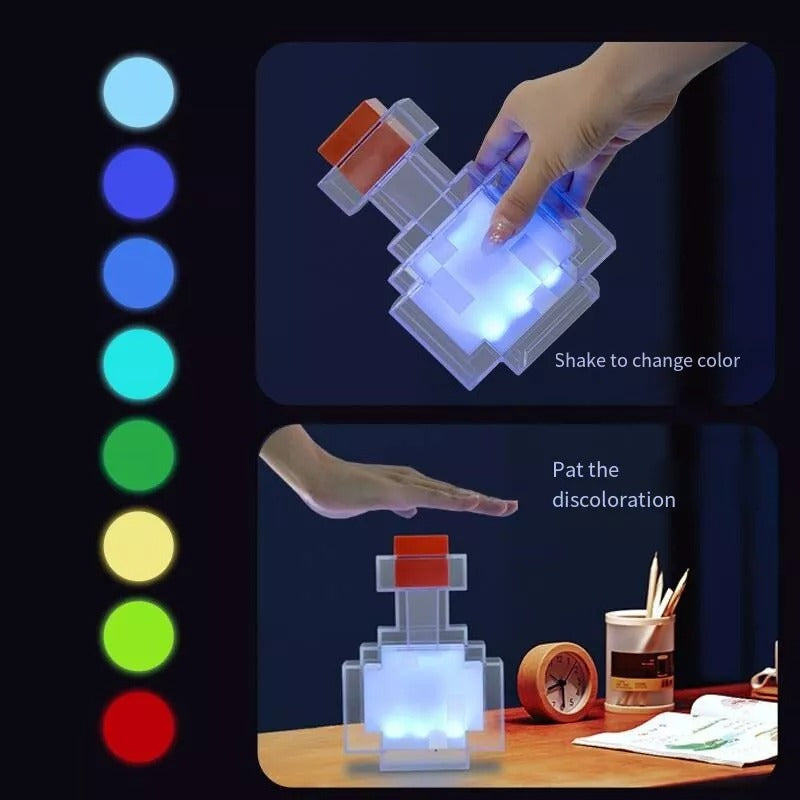 Shake to change color

Pat the discoloration